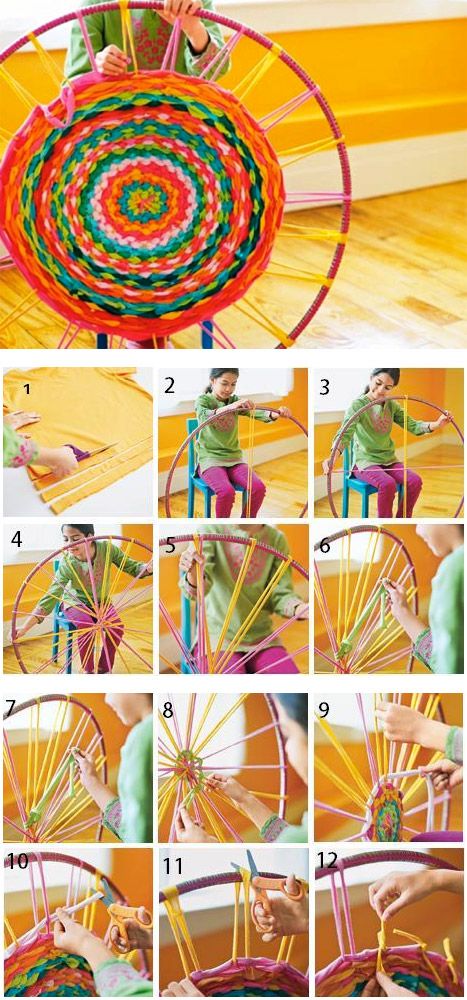 1
2
3
4
5
6
7
8
9
10
11
12