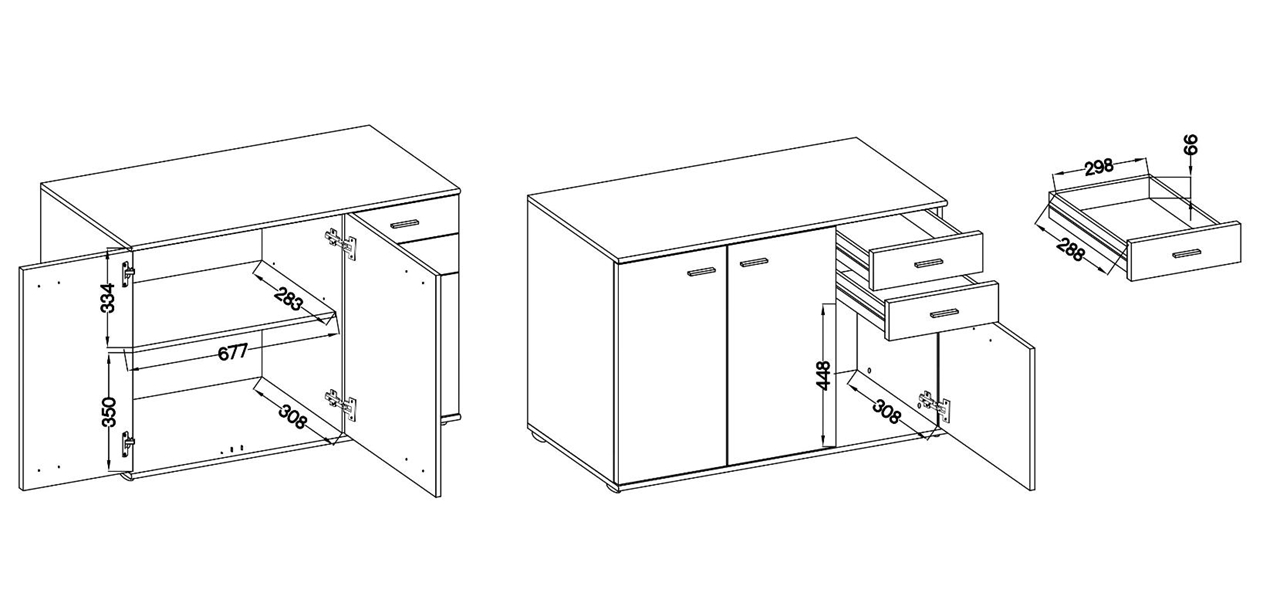 334
283
677
350
308
448
308
298
66
288