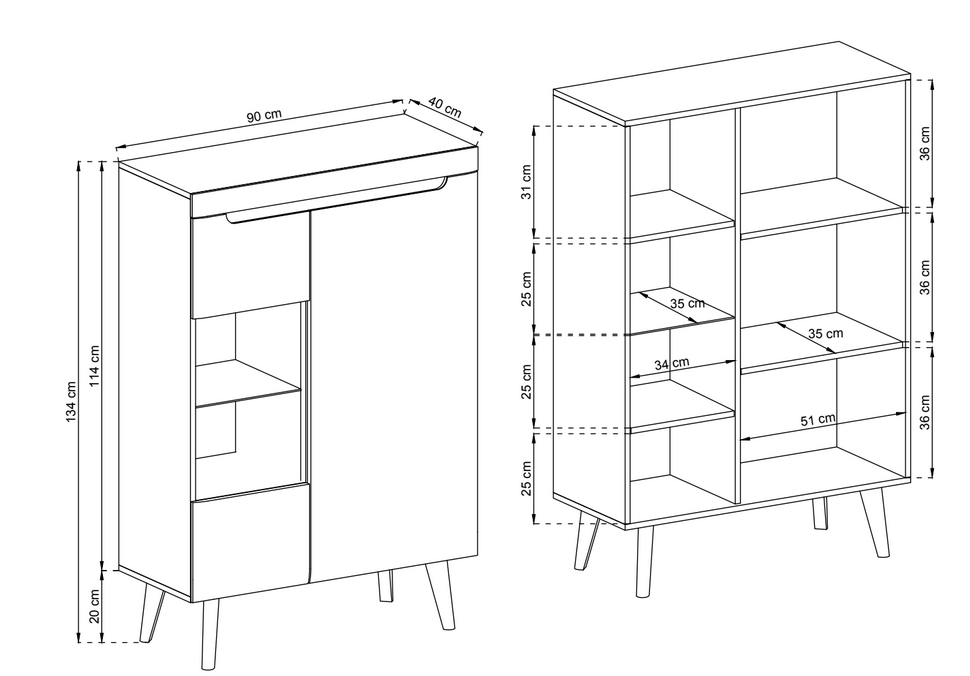 90 cm
40 cm
134 cm
114 cm
20 cm
31 cm
25 cm
25 cm
25 cm
35 cm
34 cm
35 cm
51 cm
36 cm
36 cm
36 cm