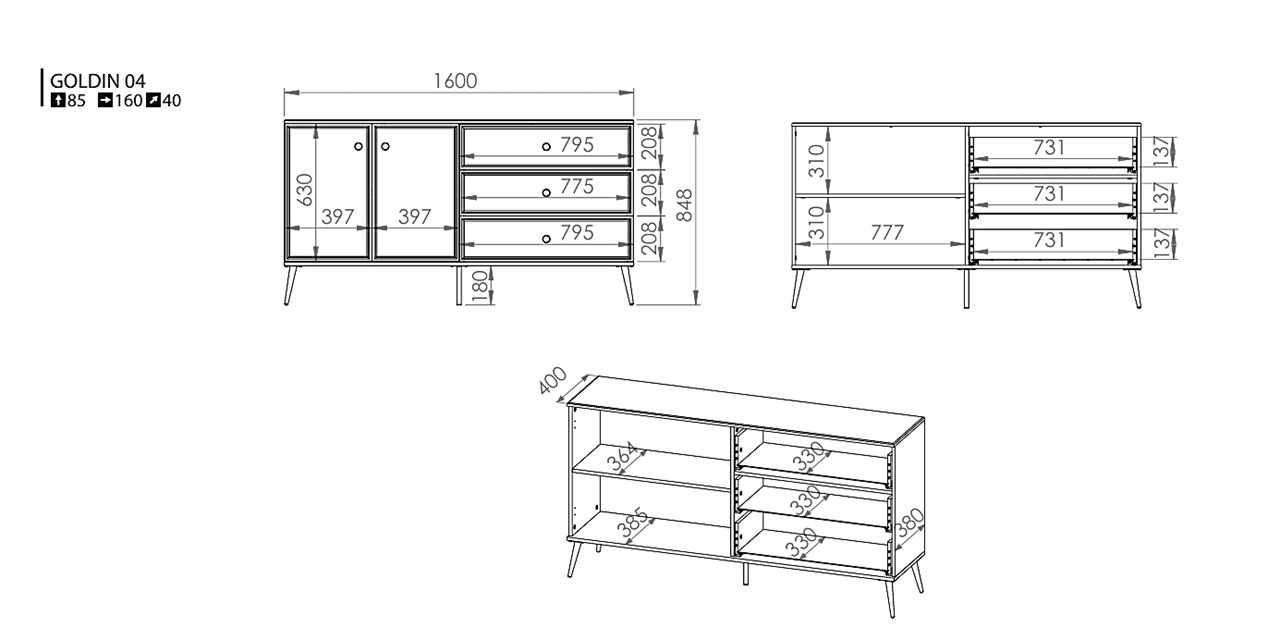 GOLDIN 04
85 160 40

1600
630
397
397
795
775
795
208
208
208
848
180

310
310
777
731
731
731
137
137
137

400
364
385
330
330
330
380